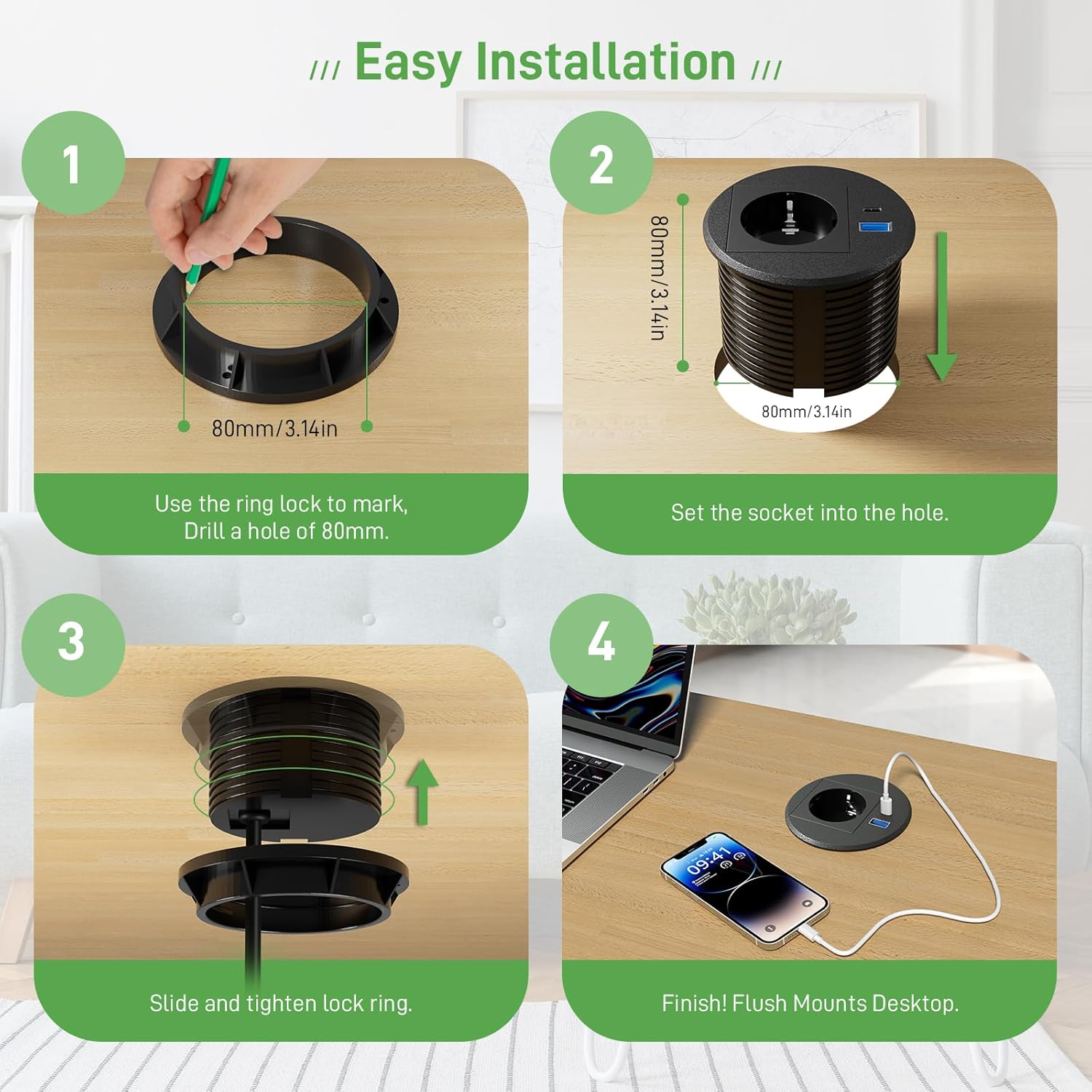 /// Easy Installation ///

1

80mm/3.14in

Use the ring lock to mark, Drill a hole of 80mm.

2

80mm/3.14in

80mm/3.14in

Set the socket into the hole.

3

Slide and tighten lock ring.

4

09:41

Finish! Flush Mounts Desktop.