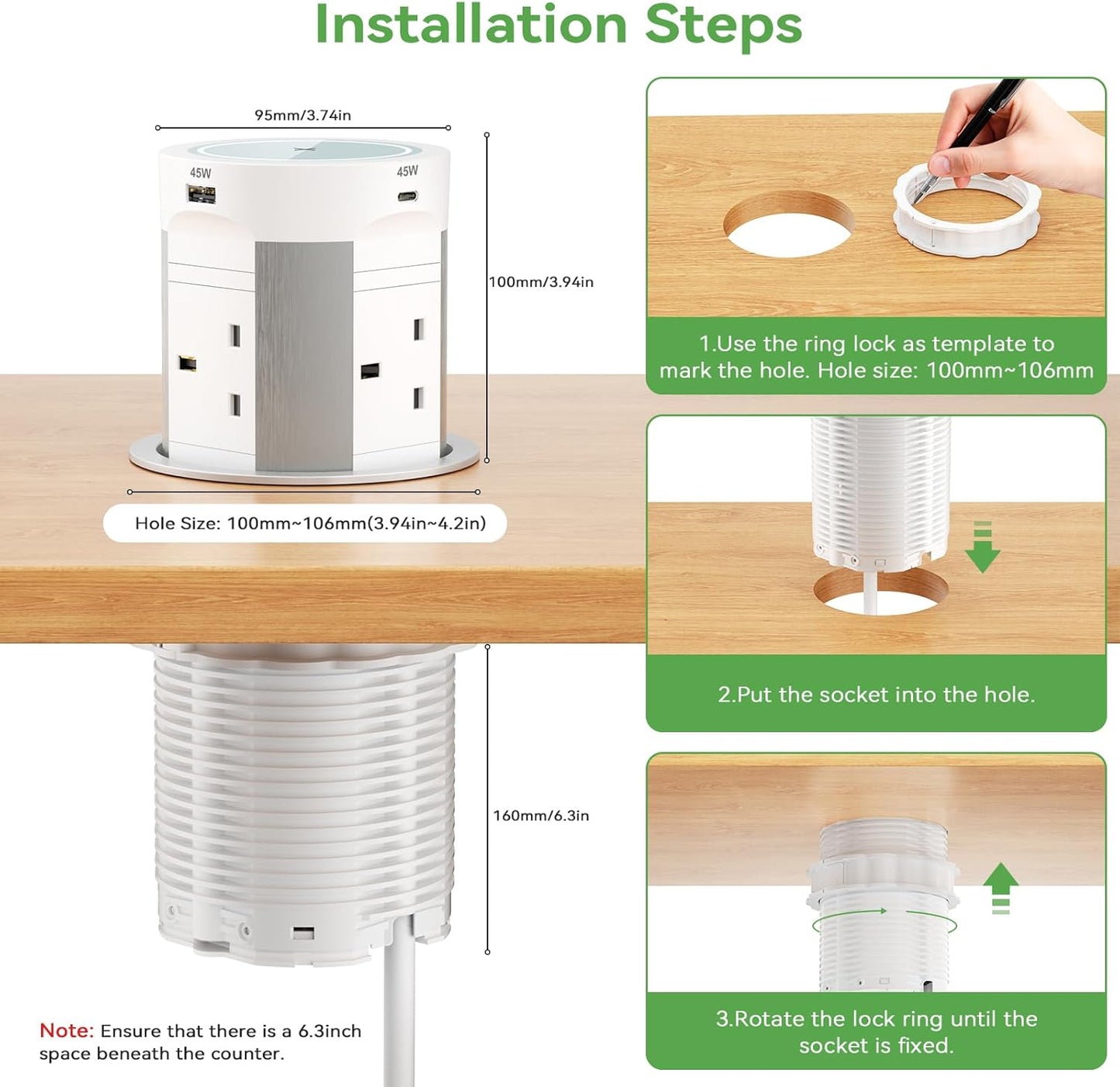 Installation Steps

95mm/3.74in

45W

45W

100mm/3.94in

Hole Size: 100mm~106mm(3.94in~4.2in)

160mm/6.3in

Note: Ensure that there is a 6.3inch space beneath the counter.

1.Use the ring lock as template to mark the hole. Hole size: 100mm~106mm

2.Put the socket into the hole.

3.Rotate the lock ring until the socket is fixed.