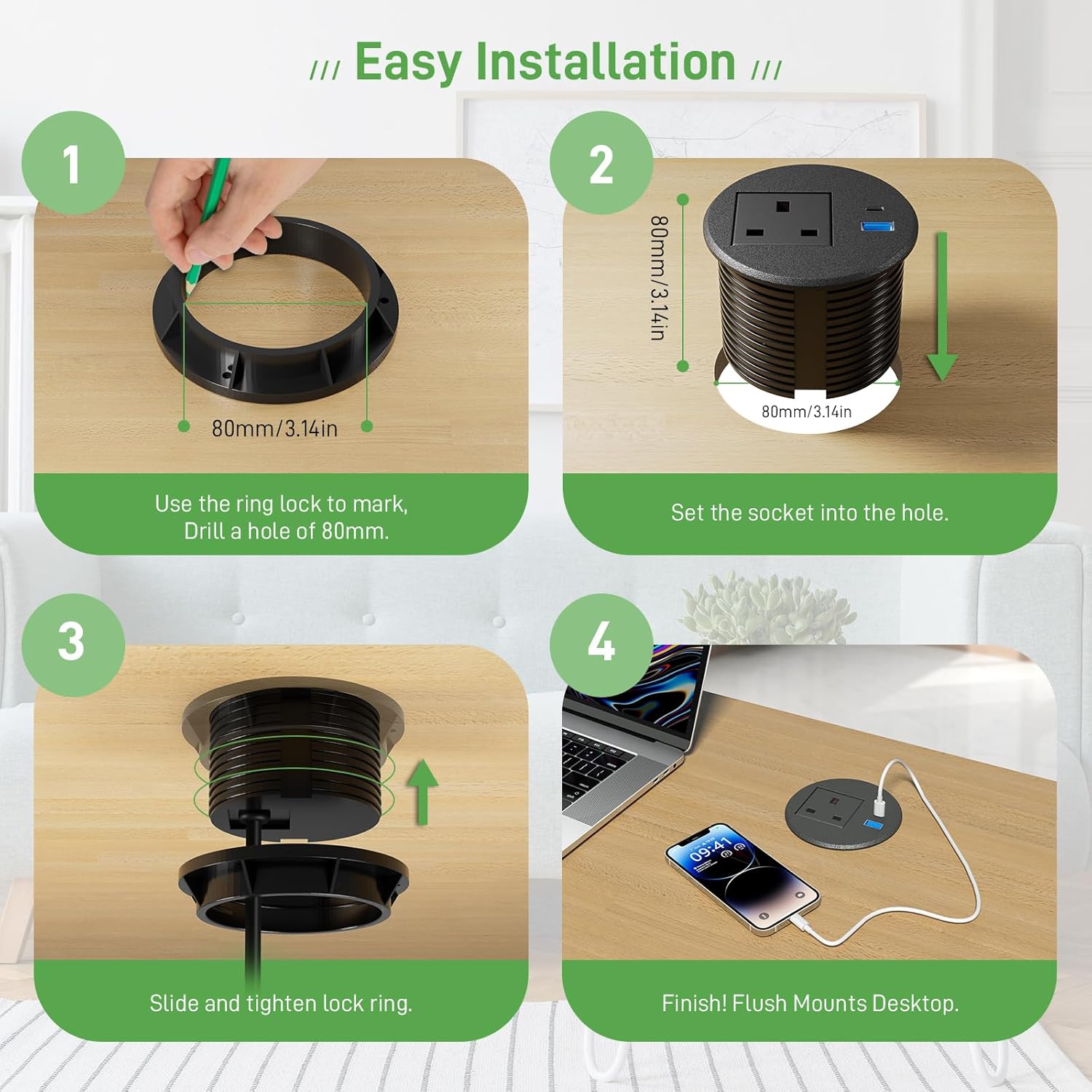 /// Easy Installation ///

1

80mm/3.14in

Use the ring lock to mark, Drill a hole of 80mm.

2

80mm/3.14in

80mm/3.14in

Set the socket into the hole.

3

Slide and tighten lock ring.

4

09:41

Finish! Flush Mounts Desktop.