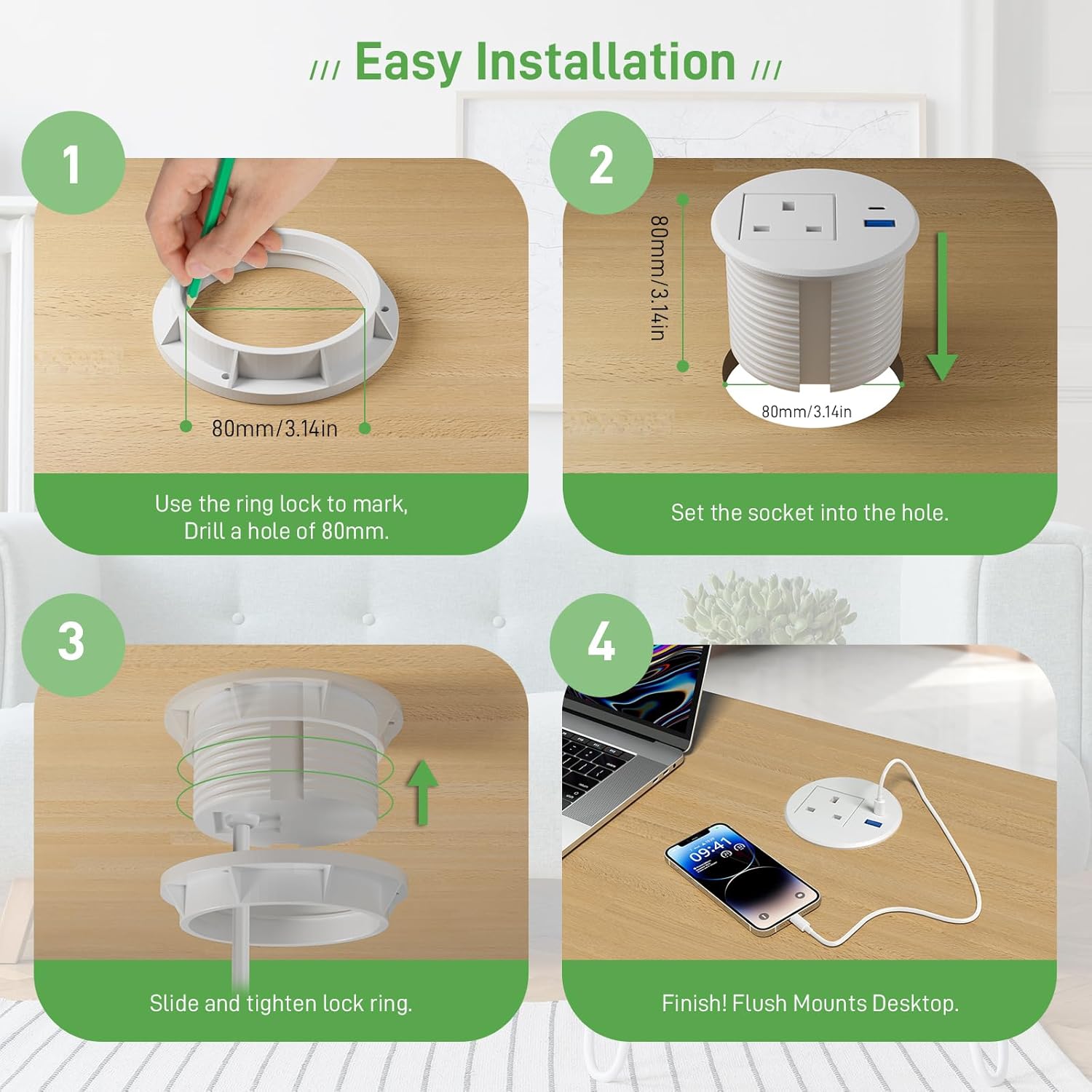 /// Easy Installation ///

1

80mm/3.14in

Use the ring lock to mark, Drill a hole of 80mm.

2

80mm/3.14in

80mm/3.14in

Set the socket into the hole.

3

Slide and tighten lock ring.

4

09:41

Finish! Flush Mounts Desktop.