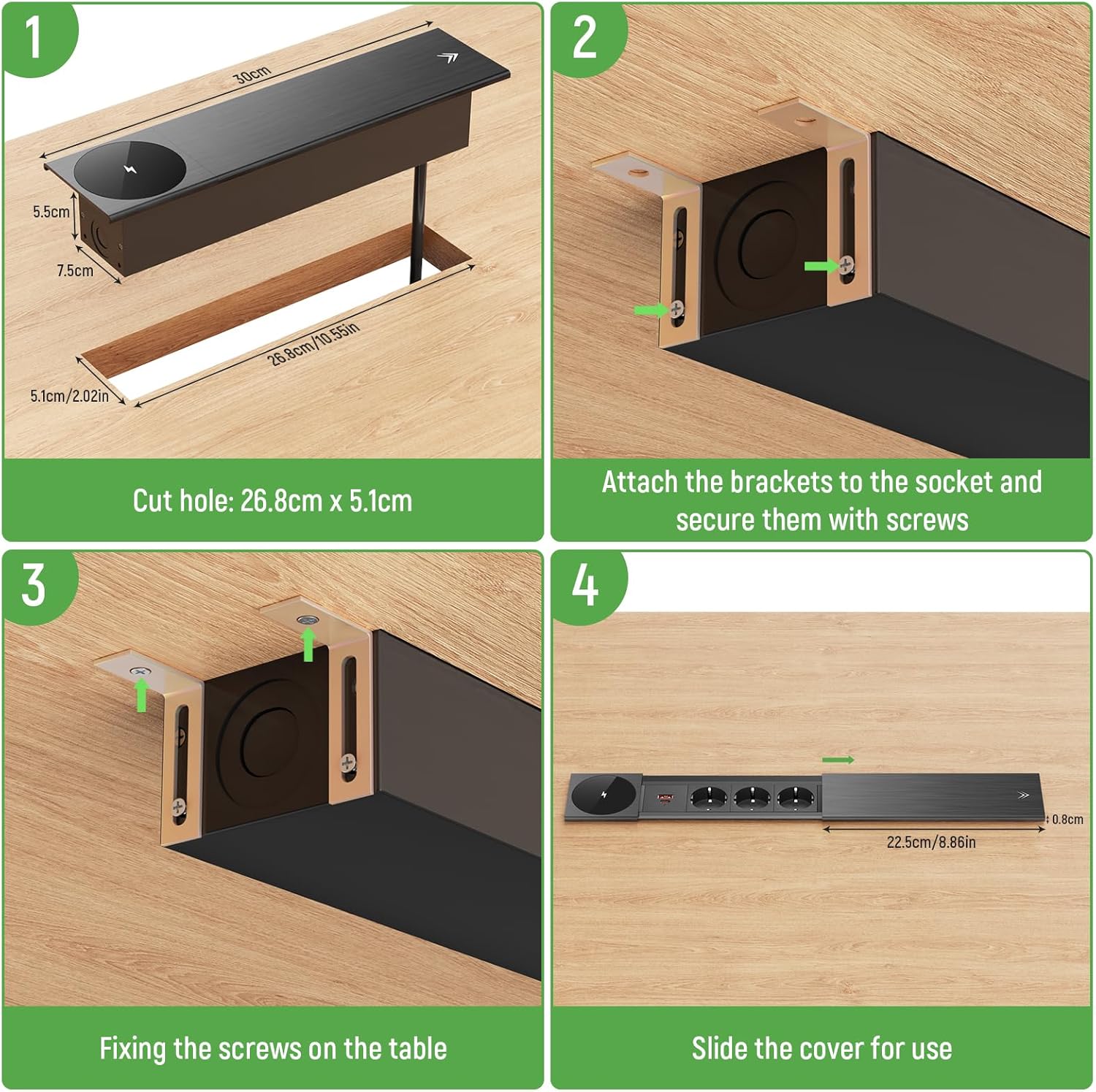 1

30cm

5.5cm

7.5cm

26.8cm/10.55in

5.1cm/2.02in

Cut hole: 26.8cm x 5.1cm

2

Attach the brackets to the socket and secure them with screws

3

Fixing the screws on the table

4

0.8cm

22.5cm/8.86in

Slide the cover for use