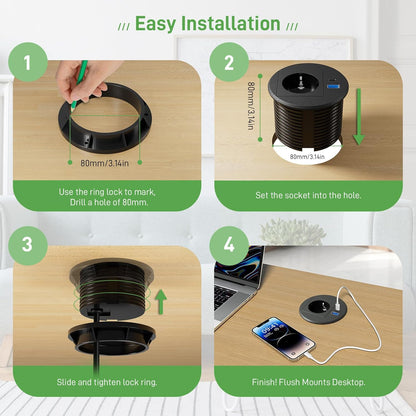 /// Easy Installation ///

1

80mm/3.14in

Use the ring lock to mark, Drill a hole of 80mm.

2

80mm/3.14in

80mm/3.14in

Set the socket into the hole.

3

Slide and tighten lock ring.

4

Finish! Flush Mounts Desktop.